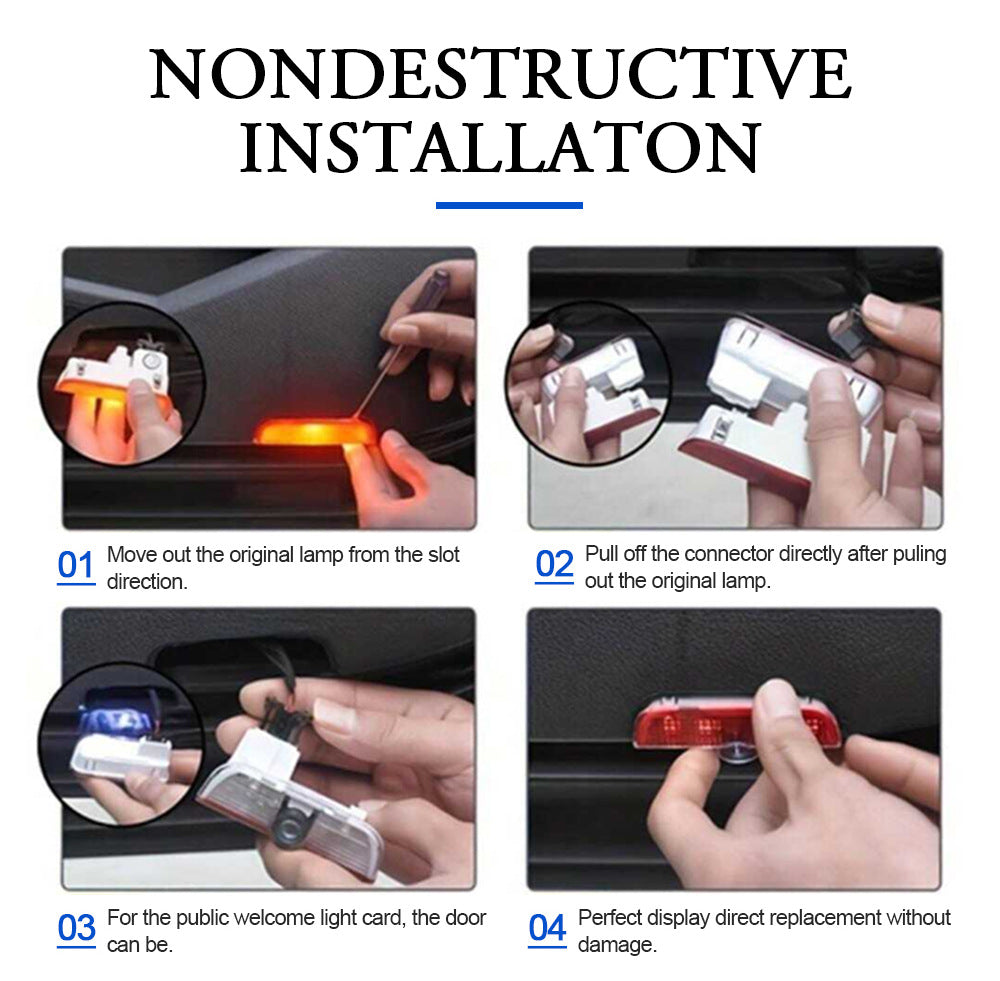 NONDESTRUCTIVE INSTALLATON

01 Move out the original lamp from the slot direction.

02 Pull off the connector directly after puling out the original lamp.

03 For the public welcome light card, the door can be.

04 Perfect display direct replacement without damage.