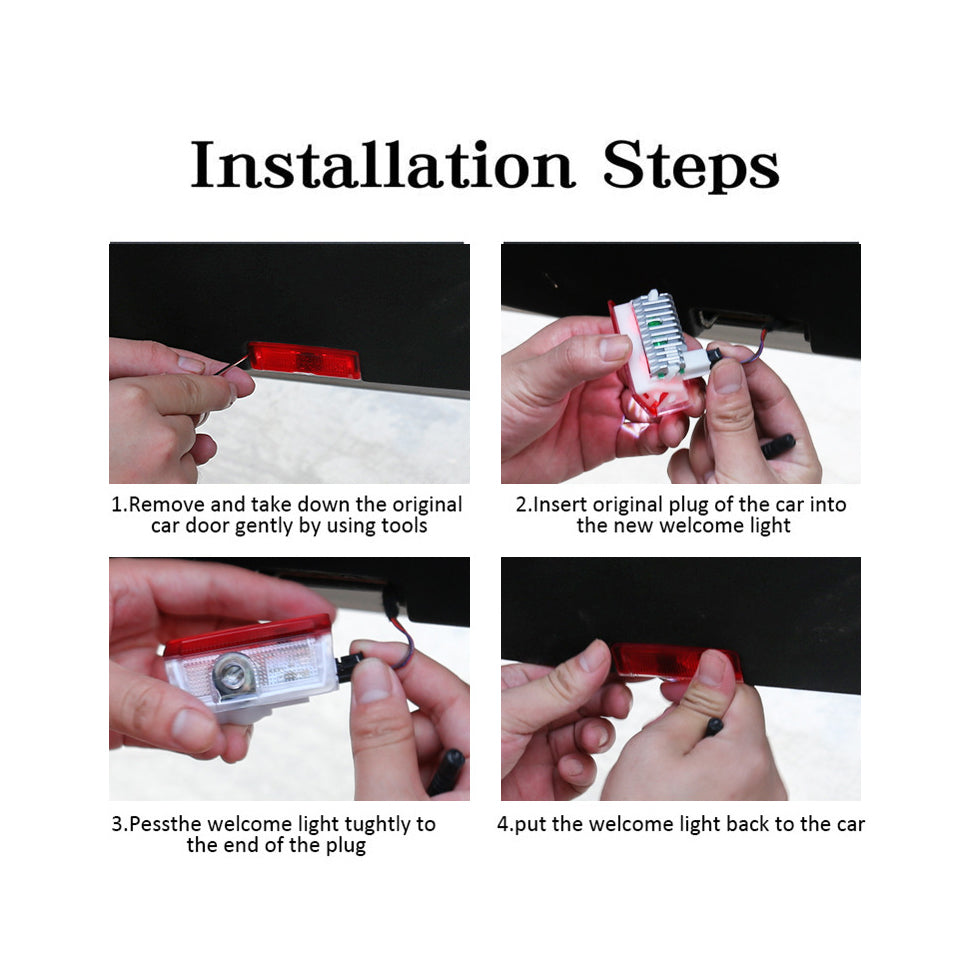 Installation Steps

1.Remove and take down the original car door gently by using tools

2.Insert original plug of the car into the new welcome light

3.Pessthe welcome light tughtly to the end of the plug

4.put the welcome light back to the car