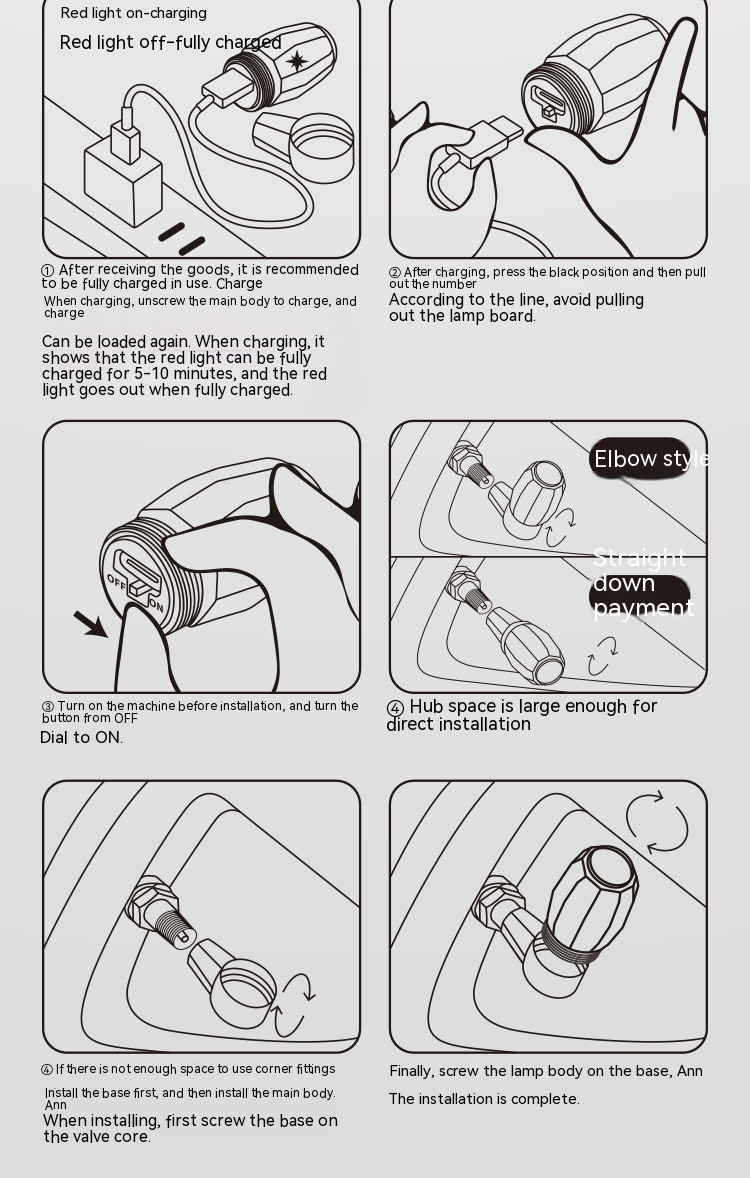 Red light on-charging
Red light off-fully charged

① After receiving the goods, it is recommended to be fully charged in use. Charge
When charging, unscrew the main body to charge, and charge

Can be loaded again. When charging, it shows that the red light can be fully charged for 5-10 minutes, and the red light goes out when fully charged.

② After charging, press the black position and then pull out the number
According to the line, avoid pulling out the lamp board.

OFF
ON

③ Turn on the machine before installation, and turn the button from OFF
Dial to ON.

Elbow style
Straight down payment

④ Hub space is large enough for direct installation

④ If there is not enough space to use corner fittings
Install the base first, and then install the main body. Ann
When installing, first screw the base on the valve core.

Finally, screw the lamp body on the base, Ann
The installation is complete.