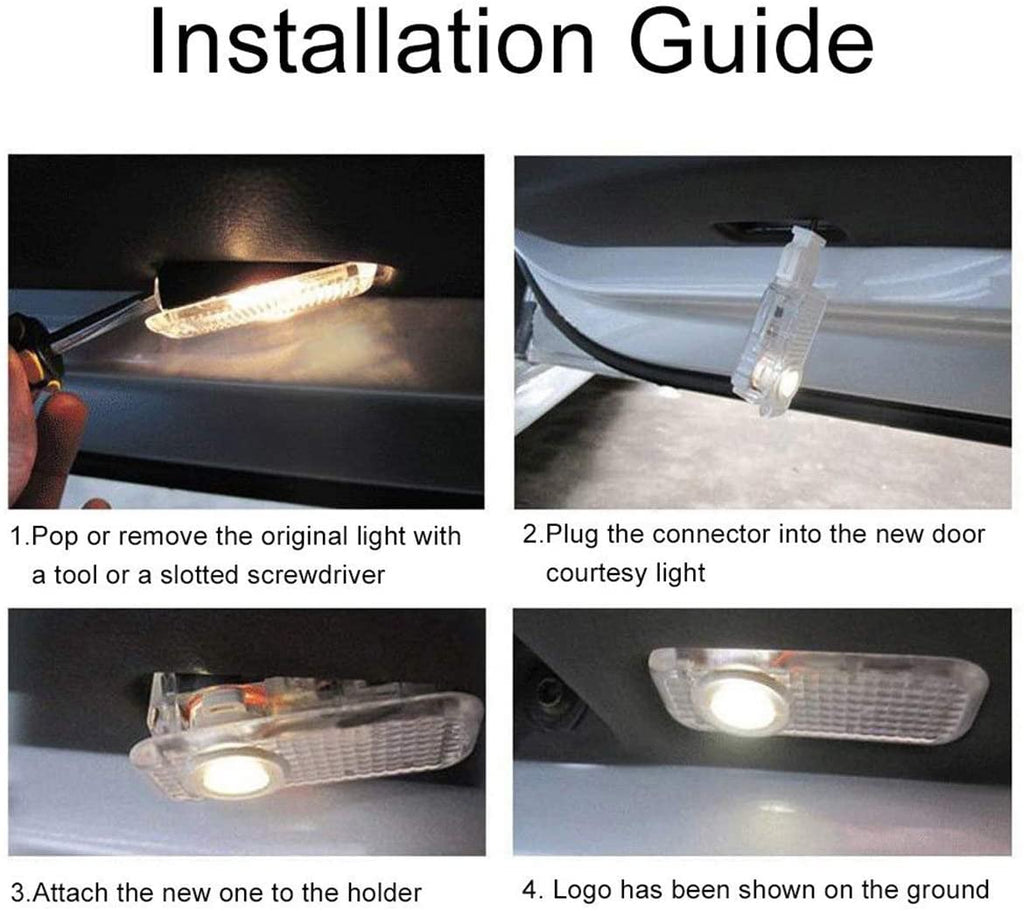 Installation Guide

1.Pop or remove the original light with a tool or a slotted screwdriver

2.Plug the connector into the new door courtesy light

3.Attach the new one to the holder

4. Logo has been shown on the ground